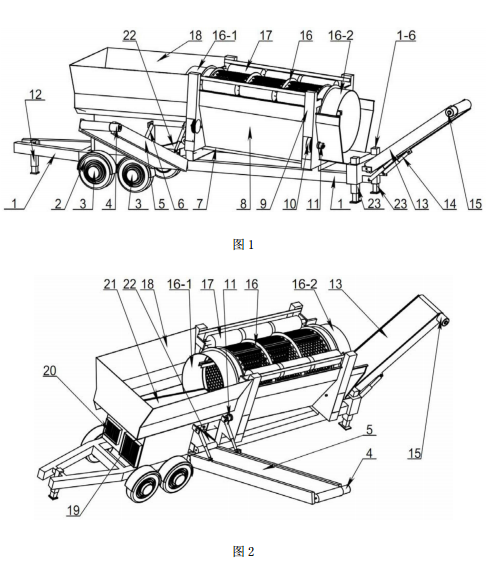 22 18 16-1 17 16 16-2 1-6

12

1 2 3 4 3 5 6 7 8 9 10 11 1 23 23 13 14 15

图 1

21 22 18 16-1 17 11 16 16-2 13

20

5

4

15

19

图 2